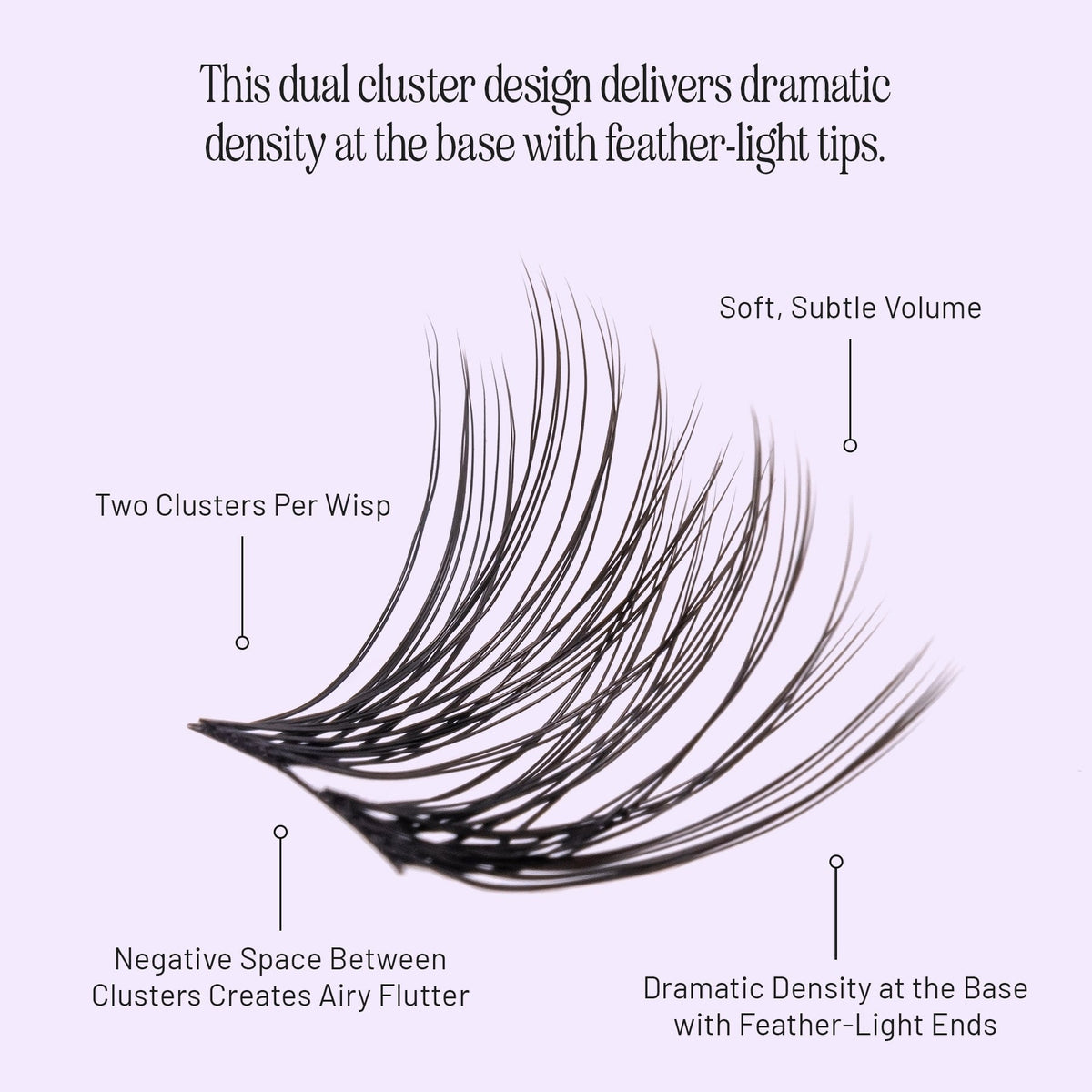 This dual cluster design delivers dramatic density at the base with feather-light tips.

Soft, Subtle Volume

Two Clusters Per Wisp

Negative Space Between Clusters Creates Airy Flutter

Dramatic Density at the Base with Feather-Light Ends