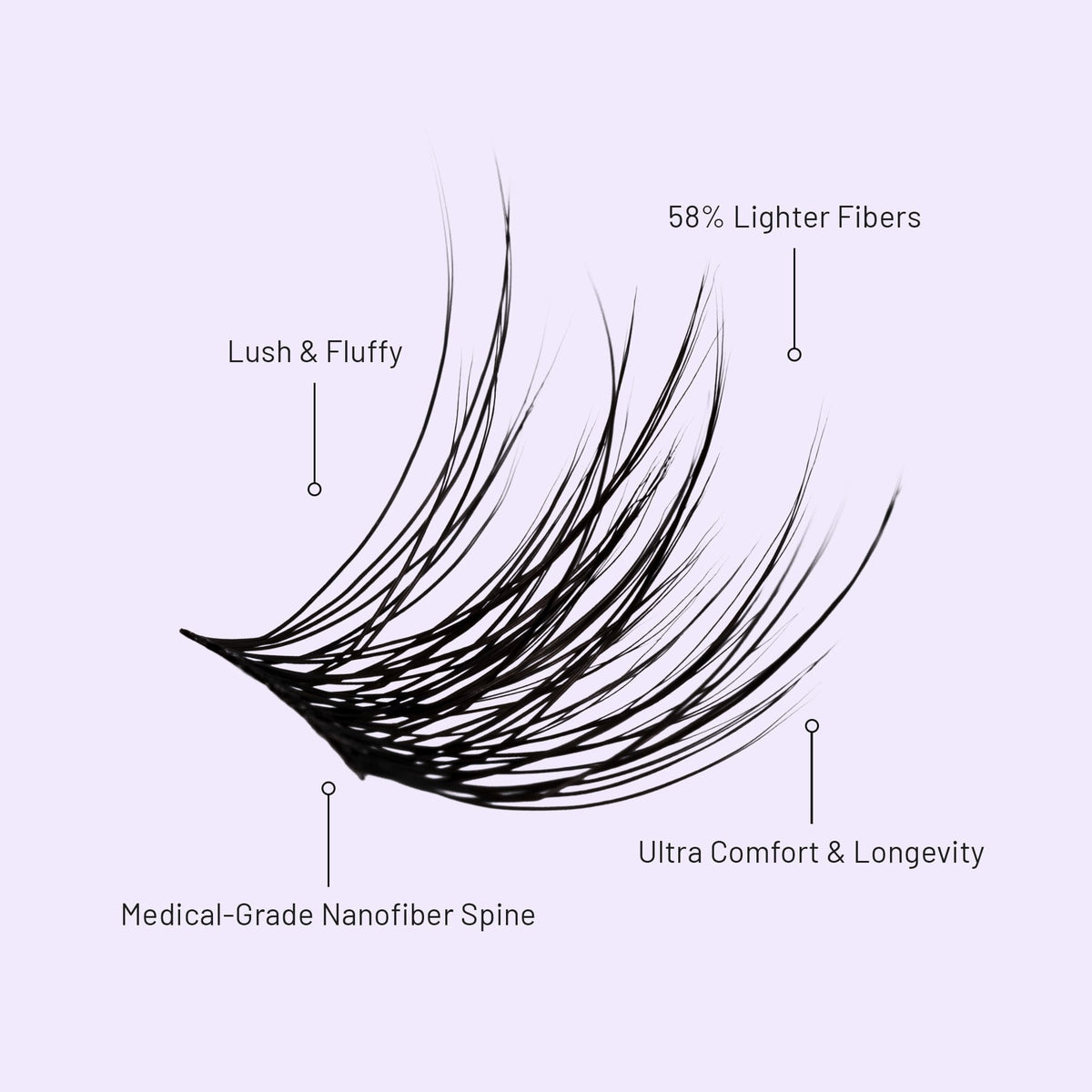 58% Lighter Fibers

Lush & Fluffy

Ultra Comfort & Longevity

Medical-Grade Nanofiber Spine