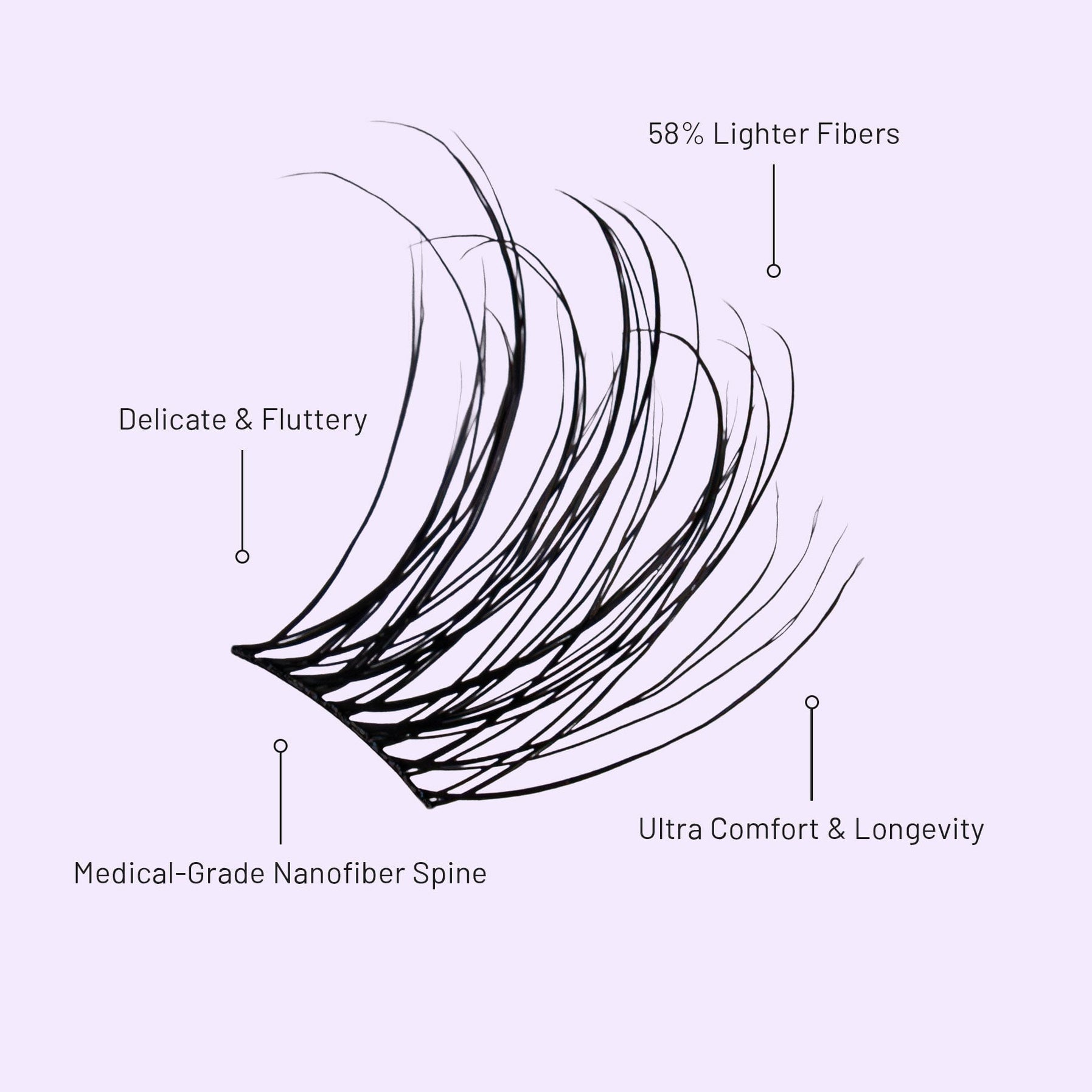 58% Lighter Fibers

Delicate & Fluttery

Ultra Comfort & Longevity

Medical-Grade Nanofiber Spine